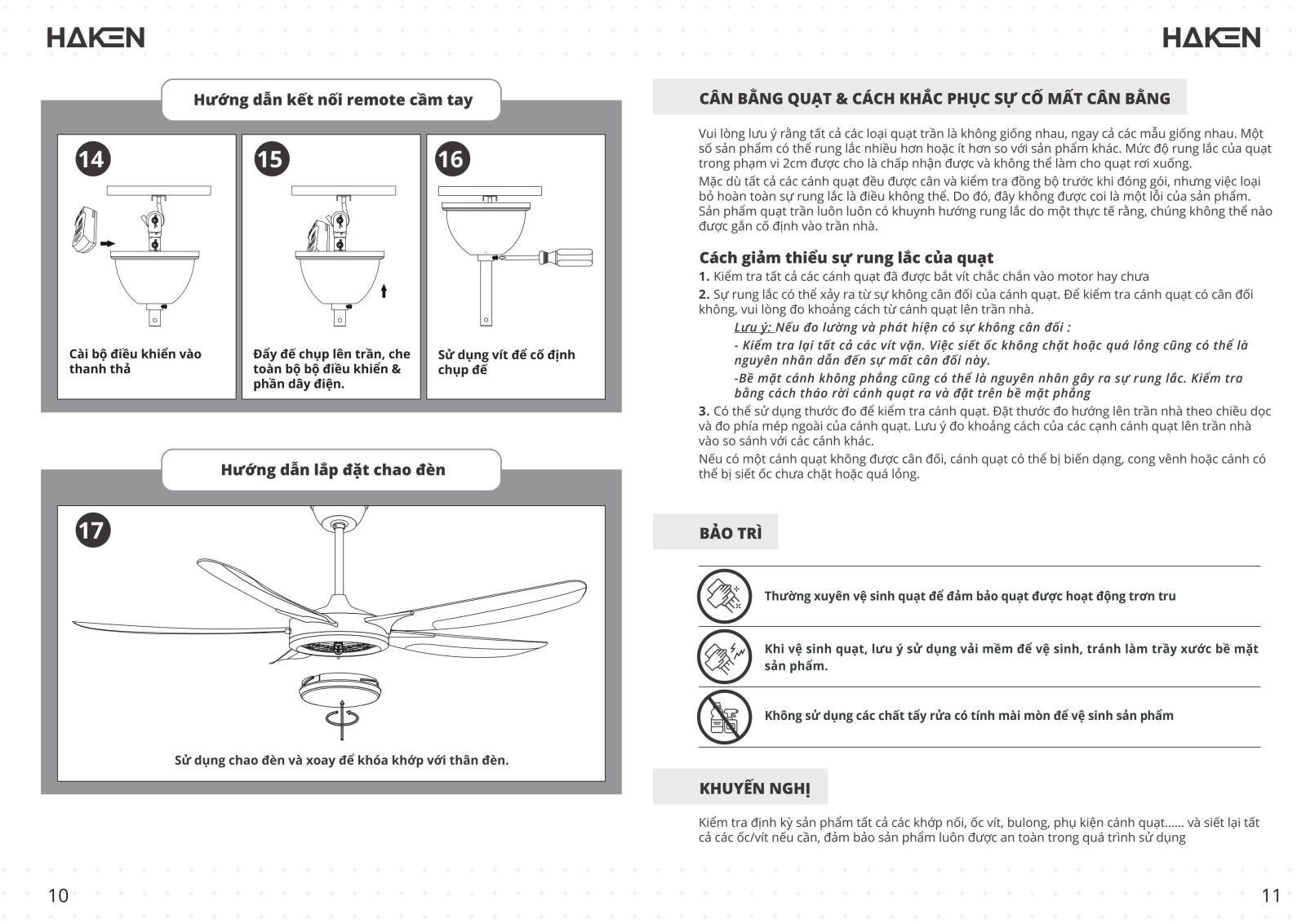 HAKEN

Hướng dẫn kết nối remote cầm tay

14

Cài bộ điều khiển vào thanh thả

15

Đẩy đế chụp lên trần, che toàn bộ bộ điều khiển & phần dây điện.

16

Sử dụng vít để cố định chụp đế

Hướng dẫn lắp đặt chao đèn

17

Sử dụng chao đèn và xoay để khóa khớp với thân đèn.

10

HAKEN

CÂN BẰNG QUẠT & CÁCH KHẮC PHỤC SỰ CỐ MẤT CÂN BẰNG

Vui lòng lưu ý rằng tất cả các loại quạt trần là không giống nhau, ngay cả các mẫu giống nhau. Một số sản phẩm có thể rung lắc nhiều hơn hoặc ít hơn so với sản phẩm khác. Mức độ rung lắc của quạt trong phạm vi 2cm được cho là chấp nhận được và không thể làm cho quạt rơi xuống.
Mặc dù tất cả các cánh quạt đều được cân và kiểm tra đồng bộ trước khi đóng gói, nhưng việc loại bỏ hoàn toàn sự rung lắc là điều không thể. Do đó, đây không được coi là một lỗi của sản phẩm. Sản phẩm quạt trần luôn luôn có khuynh hướng rung lắc do một thực tế rằng, chúng không thể nào được gắn cố định vào trần nhà.

Cách giảm thiểu sự rung lắc của quạt
1. Kiểm tra tất cả các cánh quạt đã được bắt vít chắc chắn vào motor hay chưa
2. Sự rung lắc có thể xảy ra từ sự không cân đối của cánh quạt. Để kiểm tra cánh quạt có cân đối không, vui lòng đo khoảng cách từ cánh quạt lên trần nhà.
Lưu ý: Nếu đo lường và phát hiện có sự không cân đối :
- Kiểm tra lại tất cả các vít vặn. Việc siết ốc không chặt hoặc quá lỏng cũng có thể là nguyên nhân dẫn đến sự mất cân đối này.
-Bề mặt cánh không phẳng cũng có thể là nguyên nhân gây ra sự rung lắc. Kiểm tra bằng cách tháo rời cánh quạt ra và đặt trên bề mặt phẳng
3. Có thể sử dụng thước đo để kiểm tra cánh quạt. Đặt thước đo hướng lên trần nhà theo chiều dọc và đo phía mép ngoài của cánh quạt. Lưu ý đo khoảng cách của các cạnh cánh quạt lên trần nhà vào so sánh với các cánh khác.
Nếu có một cánh quạt không được cân đối, cánh quạt có thể bị biến dạng, cong vênh hoặc cánh có thể bị siết ốc chưa chặt hoặc quá lỏng.

BẢO TRÌ

Thường xuyên vệ sinh quạt để đảm bảo quạt được hoạt động trơn tru

Khi vệ sinh quạt, lưu ý sử dụng vải mềm để vệ sinh, tránh làm trầy xước bề mặt sản phẩm.

Không sử dụng các chất tẩy rửa có tính mài mòn để vệ sinh sản phẩm

KHUYẾN NGHỊ

Kiểm tra định kỳ sản phẩm tất cả các khớp nối, ốc vít, bulong, phụ kiện cánh quạt...... và siết lại tất cả các ốc/vít nếu cần, đảm bảo sản phẩm luôn được an toàn trong quá trình sử dụng

11