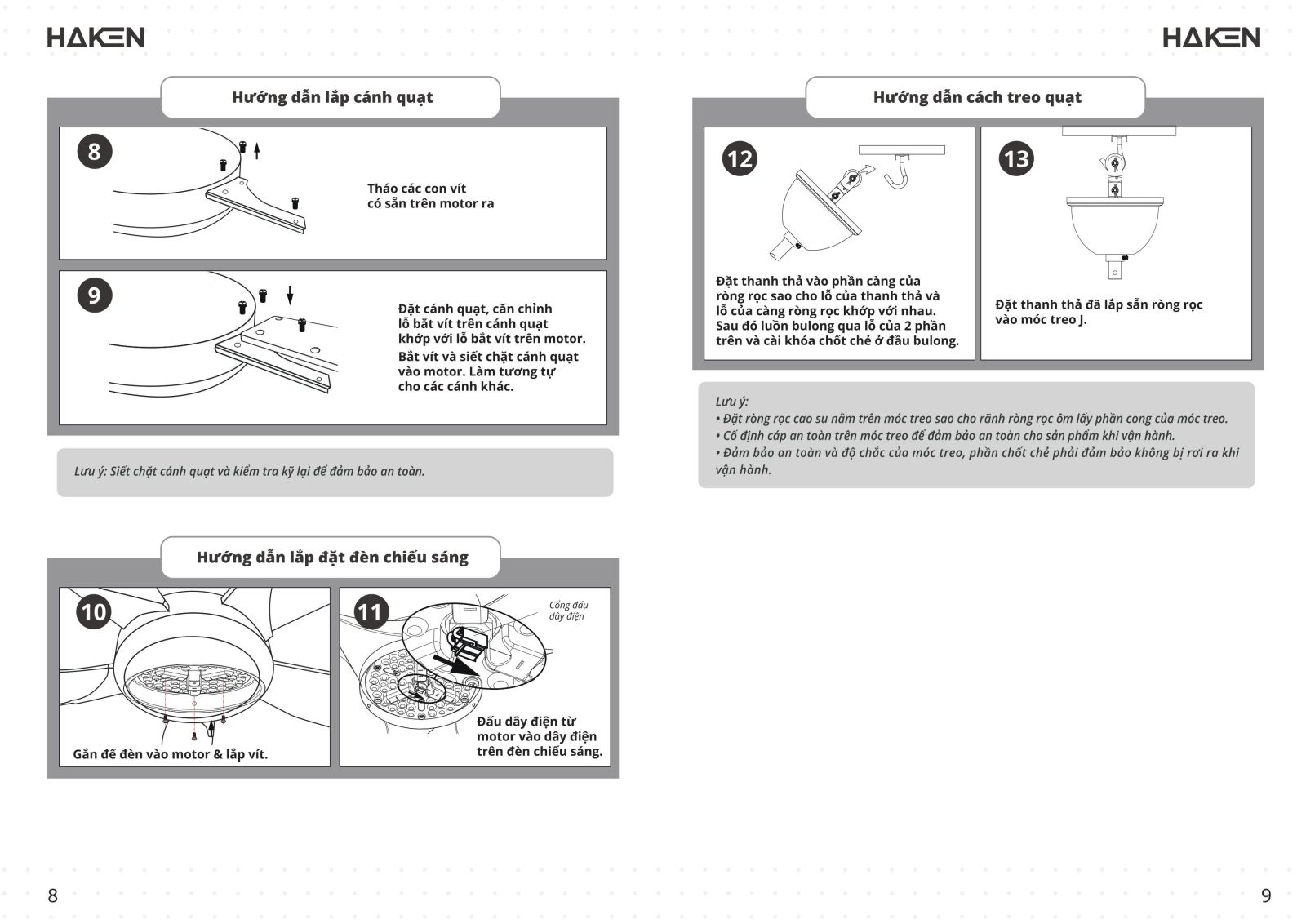 HAKEN

Hướng dẫn lắp cánh quạt

8

Tháo các con vít có sẵn trên motor ra

9

Đặt cánh quạt, căn chỉnh lỗ bắt vít trên cánh quạt khớp với lỗ bắt vít trên motor.
Bắt vít và siết chặt cánh quạt vào motor. Làm tương tự cho các cánh khác.

Lưu ý: Siết chặt cánh quạt và kiểm tra kỹ lại để đảm bảo an toàn.

Hướng dẫn lắp đặt đèn chiếu sáng

10

Gắn đế đèn vào motor & lắp vít.

11

Cổng đấu dây điện

Đấu dây điện từ motor vào dây điện trên đèn chiếu sáng.

8

HAKEN

Hướng dẫn cách treo quạt

12

Đặt thanh thả vào phần càng của ròng rọc sao cho lỗ của thanh thả và lỗ của càng ròng rọc khớp với nhau. Sau đó luồn bulong qua lỗ của 2 phần trên và cài khóa chốt chẻ ở đầu bulong.

13

Đặt thanh thả đã lắp sẵn ròng rọc vào móc treo J.

Lưu ý:
• Đặt ròng rọc cao su nằm trên móc treo sao cho rãnh ròng rọc ôm lấy phần cong của móc treo.
• Cố định cáp an toàn trên móc treo để đảm bảo an toàn cho sản phẩm khi vận hành.
• Đảm bảo an toàn và độ chắc của móc treo, phần chốt chẻ phải đảm bảo không bị rơi ra khi vận hành.

9