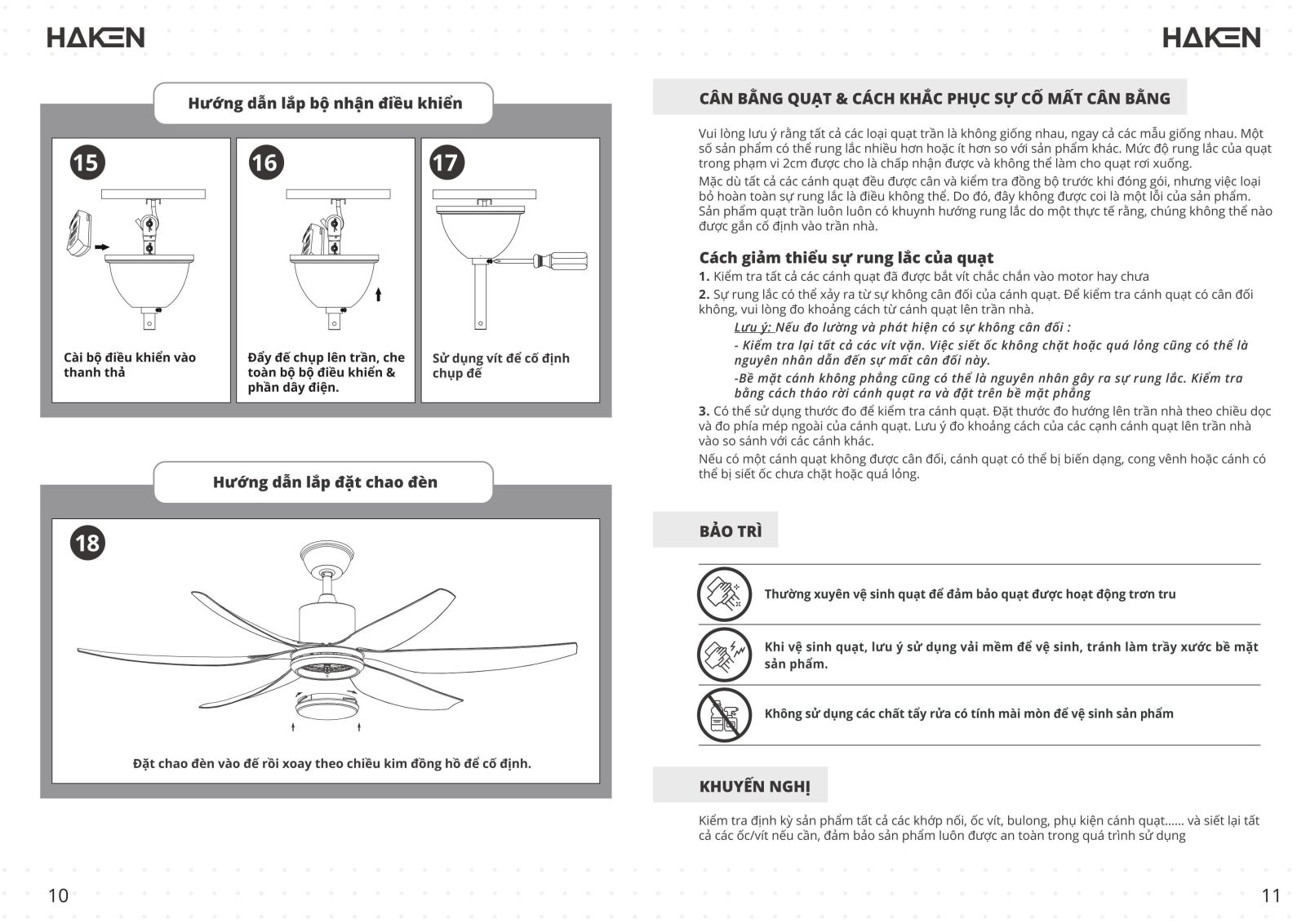 HAKEN

Hướng dẫn lắp bộ nhận điều khiển

15

Cài bộ điều khiển vào thanh thả

16

Đẩy đế chụp lên trần, che toàn bộ bộ điều khiển & phần dây điện.

17

Sử dụng vít để cố định chụp đế

Hướng dẫn lắp đặt chao đèn

18

Đặt chao đèn vào đế rồi xoay theo chiều kim đồng hồ để cố định.

10

HAKEN

CÂN BẰNG QUẠT & CÁCH KHẮC PHỤC SỰ CỐ MẤT CÂN BẰNG

Vui lòng lưu ý rằng tất cả các loại quạt trần là không giống nhau, ngay cả các mẫu giống nhau. Một số sản phẩm có thể rung lắc nhiều hơn hoặc ít hơn so với sản phẩm khác. Mức độ rung lắc của quạt trong phạm vi 2cm được cho là chấp nhận được và không thể làm cho quạt rơi xuống.
Mặc dù tất cả các cánh quạt đều được cân và kiểm tra đồng bộ trước khi đóng gói, nhưng việc loại bỏ hoàn toàn sự rung lắc là điều không thể. Do đó, đây không được coi là một lỗi của sản phẩm. Sản phẩm quạt trần luôn luôn có khuynh hướng rung lắc do một thực tế rằng, chúng không thể nào được gắn cố định vào trần nhà.

Cách giảm thiểu sự rung lắc của quạt
1. Kiểm tra tất cả các cánh quạt đã được bắt vít chắc chắn vào motor hay chưa
2. Sự rung lắc có thể xảy ra từ sự không cân đối của cánh quạt. Để kiểm tra cánh quạt có cân đối không, vui lòng đo khoảng cách từ cánh quạt lên trần nhà.
Lưu ý: Nếu đo lường và phát hiện có sự không cân đối :
- Kiểm tra lại tất cả các vít vặn. Việc siết ốc không chặt hoặc quá lỏng cũng có thể là nguyên nhân dẫn đến sự mất cân đối này.
-Bề mặt cánh không phẳng cũng có thể là nguyên nhân gây ra sự rung lắc. Kiểm tra bằng cách tháo rời cánh quạt ra và đặt trên bề mặt phẳng
3. Có thể sử dụng thước đo để kiểm tra cánh quạt. Đặt thước đo hướng lên trần nhà theo chiều dọc và đo phía mép ngoài của cánh quạt. Lưu ý đo khoảng cách của các cạnh cánh quạt lên trần nhà vào so sánh với các cánh khác.
Nếu có một cánh quạt không được cân đối, cánh quạt có thể bị biến dạng, cong vênh hoặc cánh có thể bị siết ốc chưa chặt hoặc quá lỏng.

BẢO TRÌ

Thường xuyên vệ sinh quạt để đảm bảo quạt được hoạt động trơn tru

Khi vệ sinh quạt, lưu ý sử dụng vải mềm để vệ sinh, tránh làm trầy xước bề mặt sản phẩm.

Không sử dụng các chất tẩy rửa có tính mài mòn để vệ sinh sản phẩm

KHUYẾN NGHỊ

Kiểm tra định kỳ sản phẩm tất cả các khớp nối, ốc vít, bulong, phụ kiện cánh quạt...... và siết lại tất cả các ốc/vít nếu cần, đảm bảo sản phẩm luôn được an toàn trong quá trình sử dụng

11