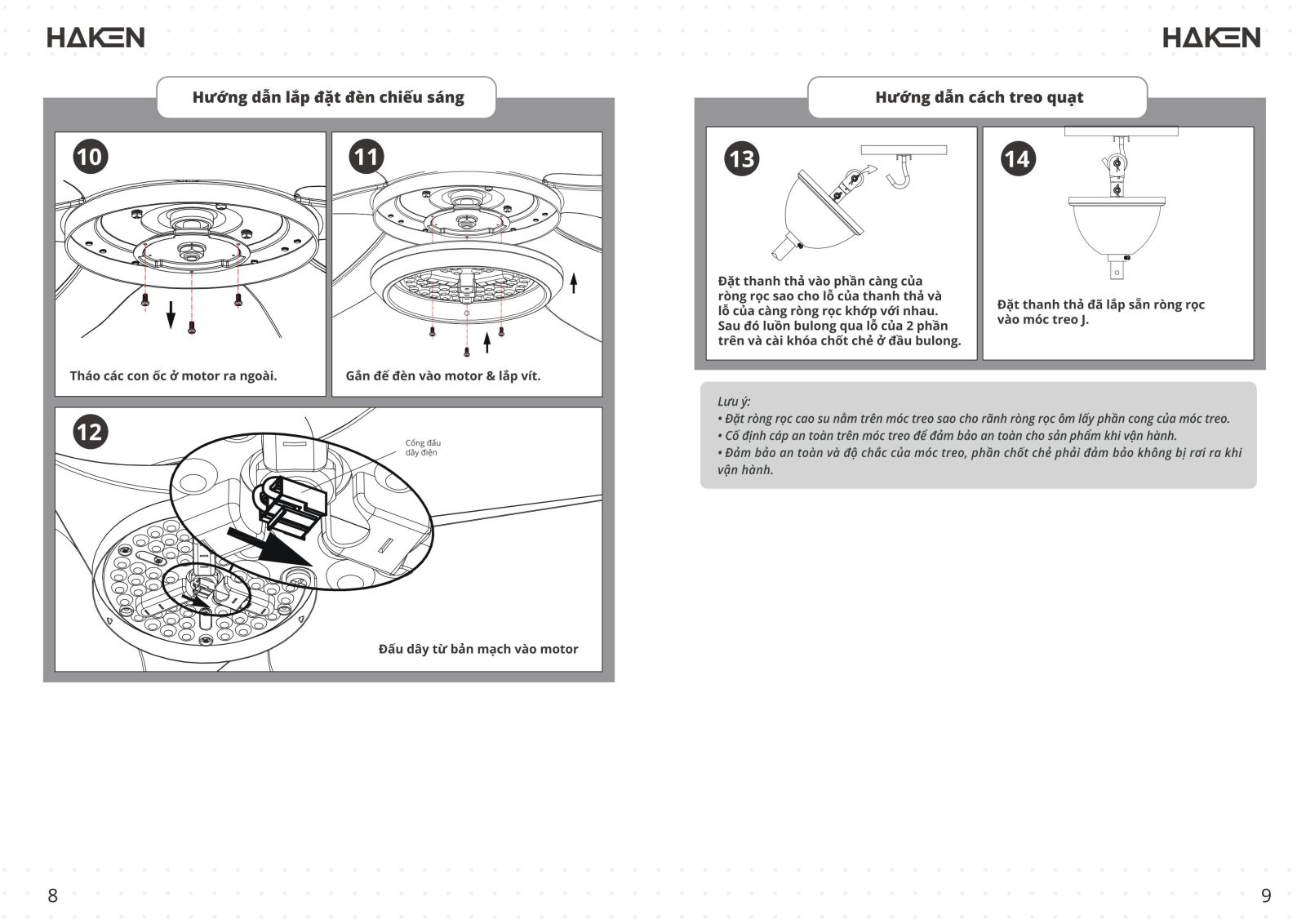 HAKEN

Hướng dẫn lắp đặt đèn chiếu sáng

10

Tháo các con ốc ở motor ra ngoài.

11

Gắn đế đèn vào motor & lắp vít.

12

Cổng đấu dây điện

Đấu dây từ bản mạch vào motor

8

HAKEN

Hướng dẫn cách treo quạt

13

Đặt thanh thả vào phần càng của ròng rọc sao cho lỗ của thanh thả và lỗ của càng ròng rọc khớp với nhau. Sau đó luồn bulong qua lỗ của 2 phần trên và cài khóa chốt chẻ ở đầu bulong.

14

Đặt thanh thả đã lắp sẵn ròng rọc vào móc treo J.

Lưu ý:
• Đặt ròng rọc cao su nằm trên móc treo sao cho rãnh ròng rọc ôm lấy phần cong của móc treo.
• Cố định cáp an toàn trên móc treo để đảm bảo an toàn cho sản phẩm khi vận hành.
• Đảm bảo an toàn và độ chắc của móc treo, phần chốt chẻ phải đảm bảo không bị rơi ra khi vận hành.

9